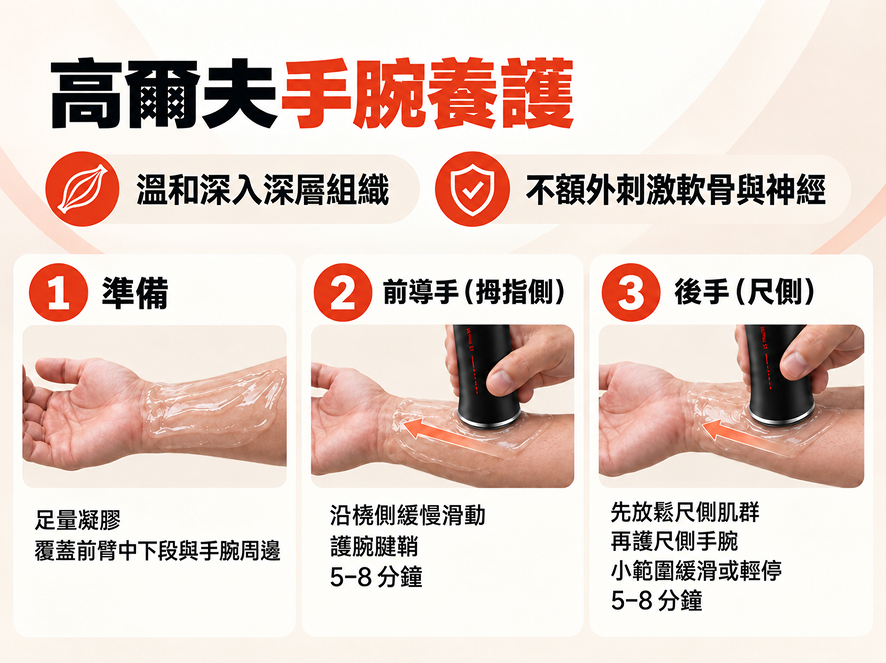 高爾夫手腕養護

溫和深入深層組織

不額外刺激軟骨與神經

1 準備

足量凝膠
覆蓋前臂中下段與手腕周邊

2 前導手(拇指側)

沿橈側緩慢滑動
護腕腱鞘
5-8分鐘

3 後手(尺側)

先放鬆尺側肌群
再護尺側手腕
小範圍緩滑或輕停
5-8分鐘